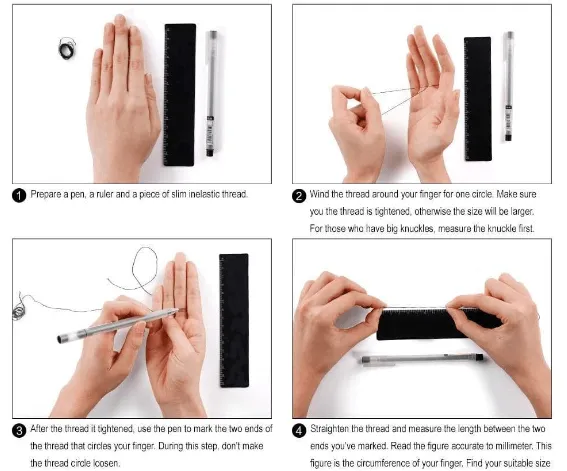 1 Prepare a pen, a ruler and a piece of slim inelastic thread.

2 Wind the thread around your finger for one circle. Make sure you the thread is tightened, otherwise the size will be larger. For those who have big knuckles, measure the knuckle first.

3 After the thread it tightened, use the pen to mark the two ends of the thread that circles your finger. During this step, don't make the thread circle loosen.

4 Straighten the thread and measure the length between the two ends you've marked. Read the figure accurate to millimeter. This figure is the circumference of your finger. Find your suitable size